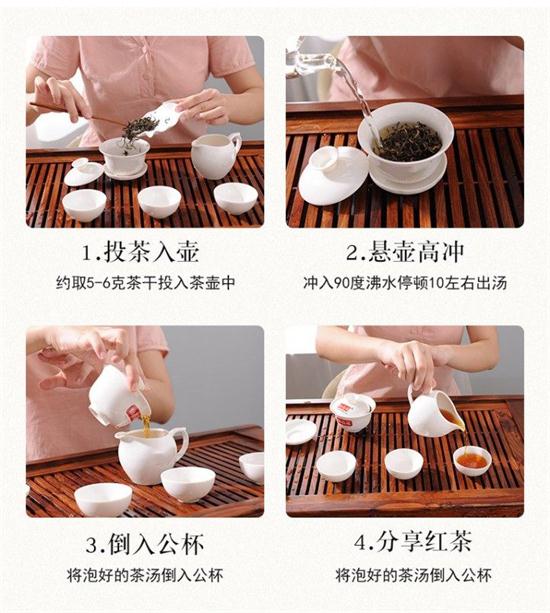 1.投茶入壶
约取5-6克茶干投入茶壶中

2.悬壶高冲
冲入90度沸水停顿10左右出汤

3.倒入公杯
将泡好的茶汤倒入公杯

4.分享红茶
将泡好的茶汤倒入公杯